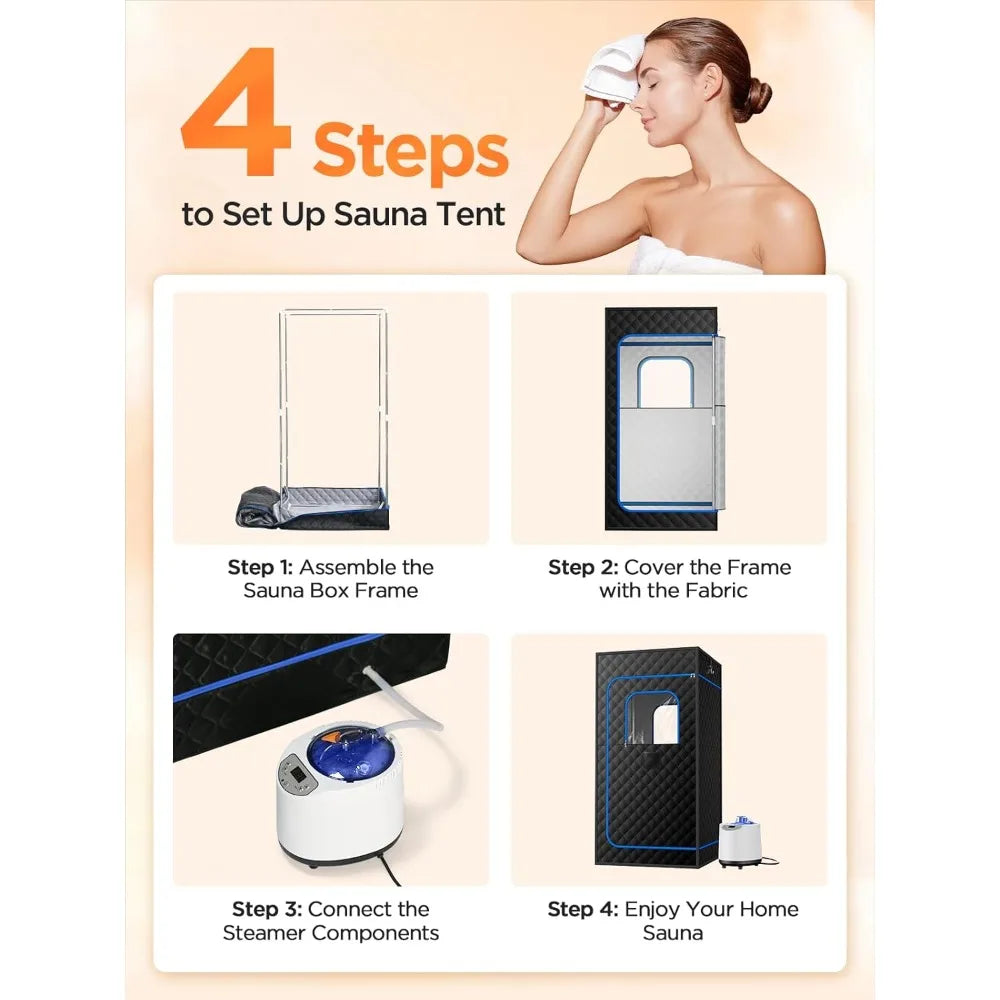 4 Steps
to Set Up Sauna Tent

Step 1: Assemble the Sauna Box Frame

Step 2: Cover the Frame with the Fabric

Step 3: Connect the Steamer Components

Step 4: Enjoy Your Home Sauna