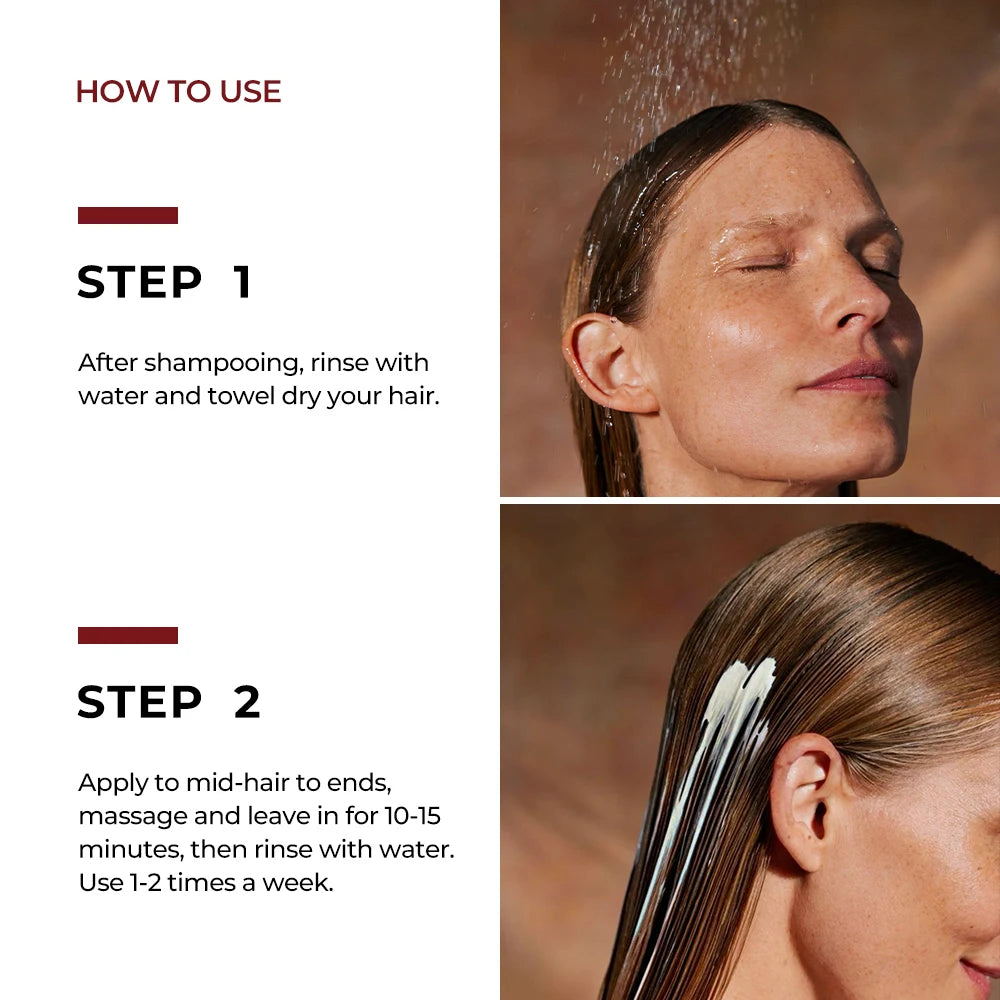 HOW TO USE

STEP 1

After shampooing, rinse with water and towel dry your hair.

STEP 2

Apply to mid-hair to ends, massage and leave in for 10-15 minutes, then rinse with water. Use 1-2 times a week.